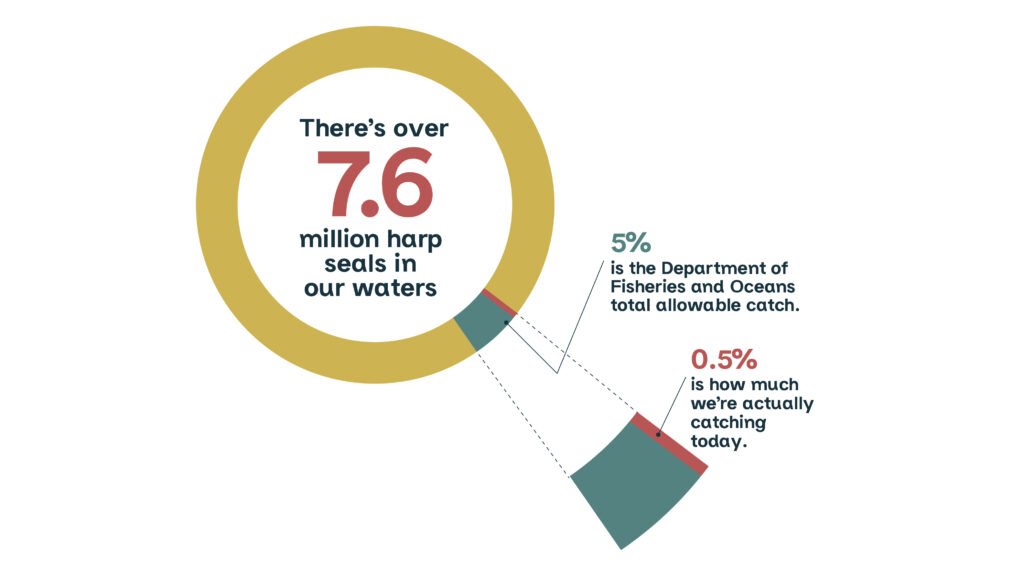 There's over
7.6
million harp seals in our waters

5%
is the Department of Fisheries and Oceans total allowable catch.

0.5%
is how much we're actually catching today.