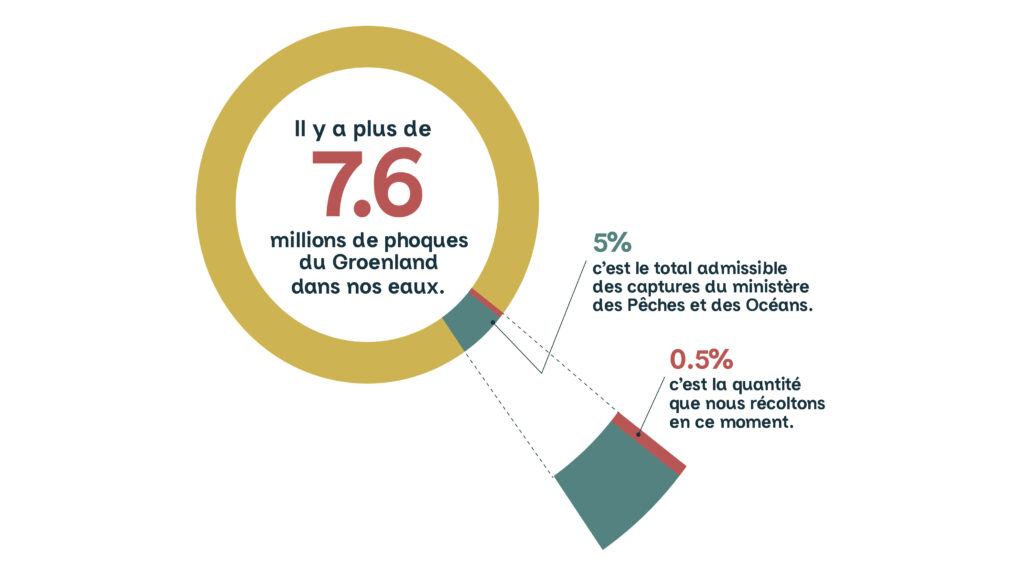 Il y a plus de
7.6
millions de phoques du Groenland dans nos eaux.

5%
c'est le total admissible des captures du ministère des Pêches et des Océans.

0.5%
c'est la quantité que nous récoltons en ce moment.