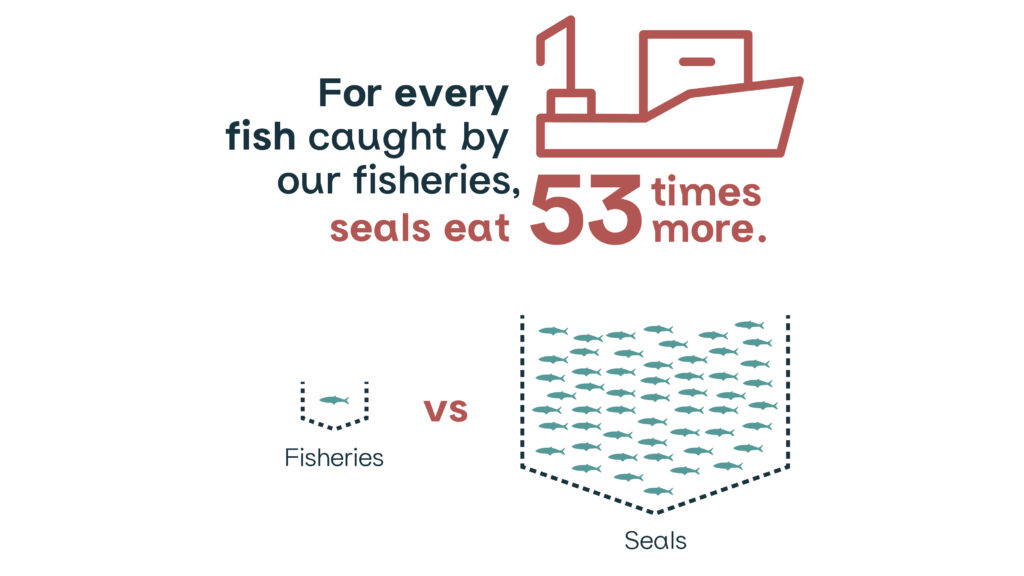 For every fish caught by our fisheries, seals eat 53 times more.

Fisheries

vs

Seals