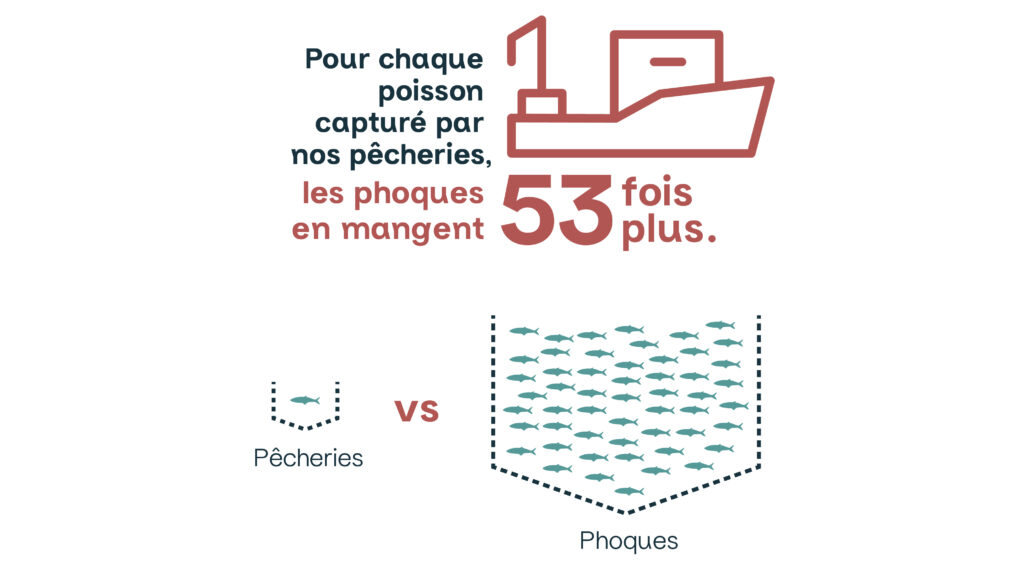 Pour chaque poisson capturé par nos pêcheries, les phoques en mangent 53 fois plus.

Pêcheries

vs

Phoques